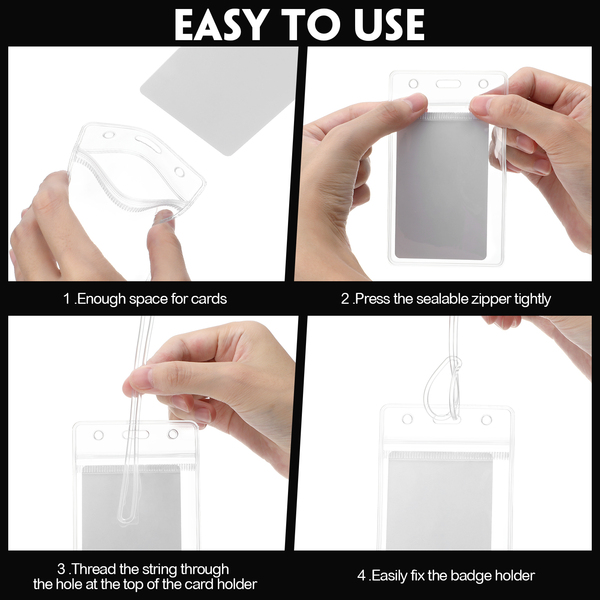 EASY TO USE

1 .Enough space for cards

2 .Press the sealable zipper tightly

3 .Thread the string through the hole at the top of the card holder

4 .Easily fix the badge holder