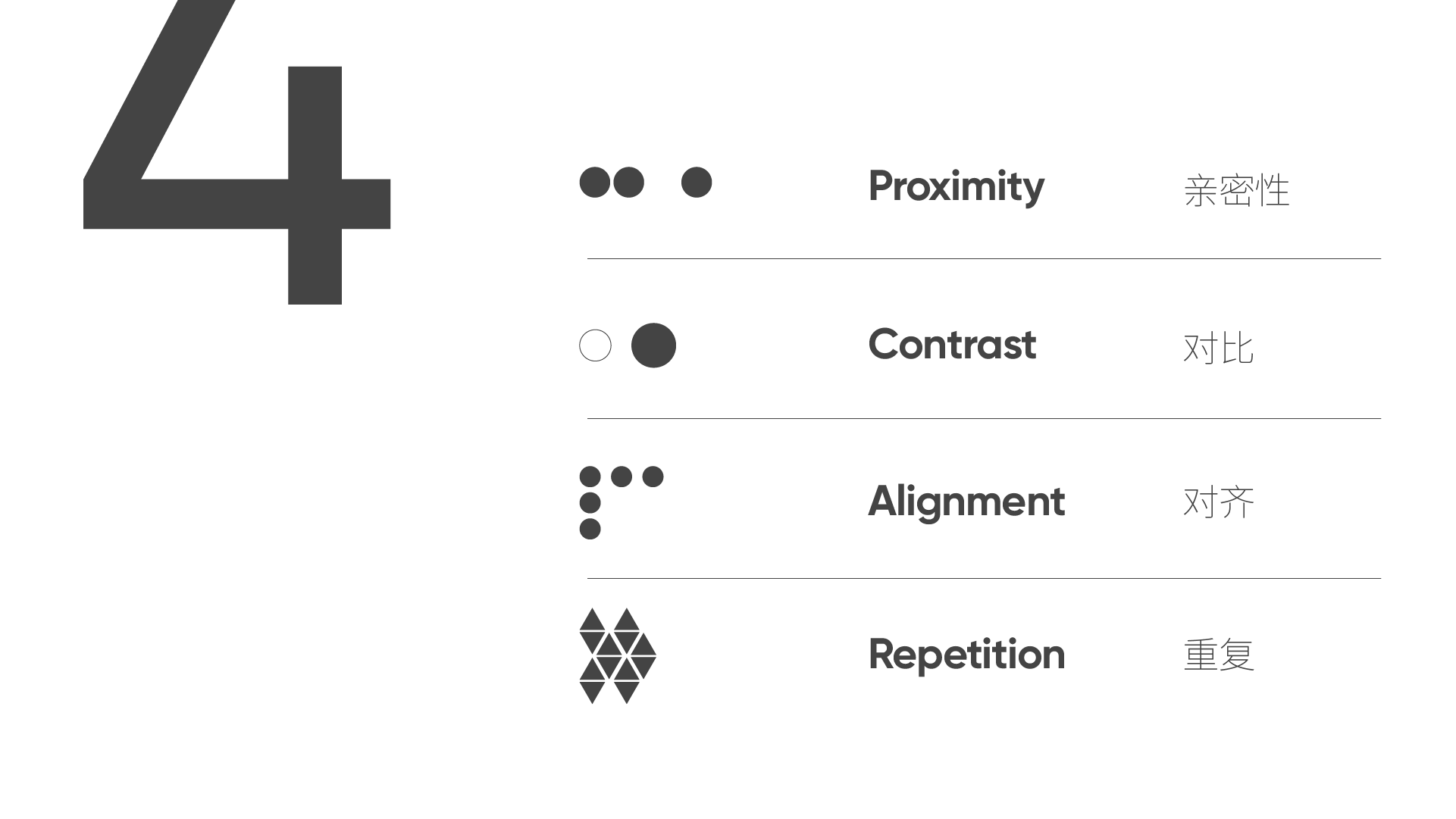 4

Proximity 亲密性

Contrast 对比

Alignment 对齐

Repetition 重复