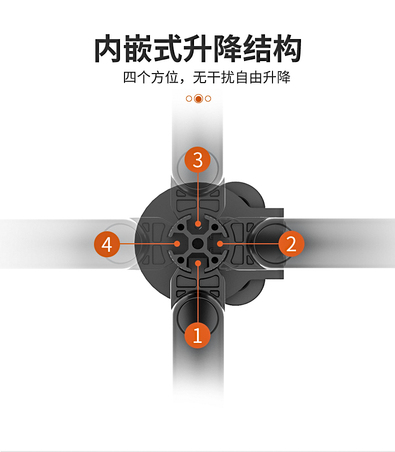 内嵌式升降结构

四个方位，无干扰自由升降

3

4

2

1