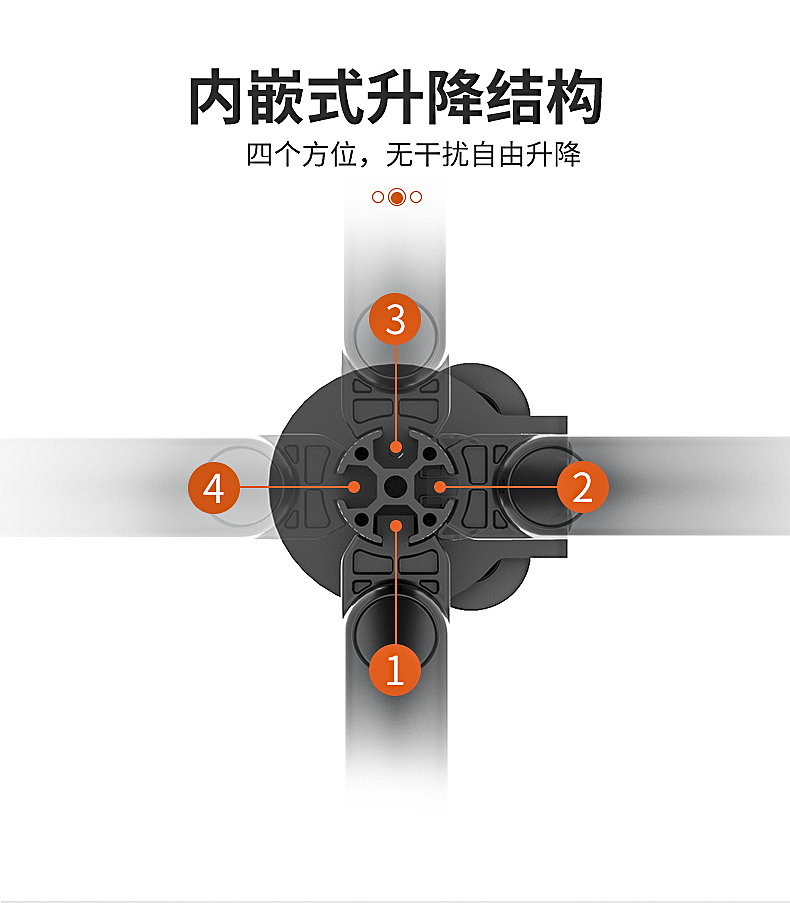 内嵌式升降结构

四个方位，无干扰自由升降

3

4

2

1