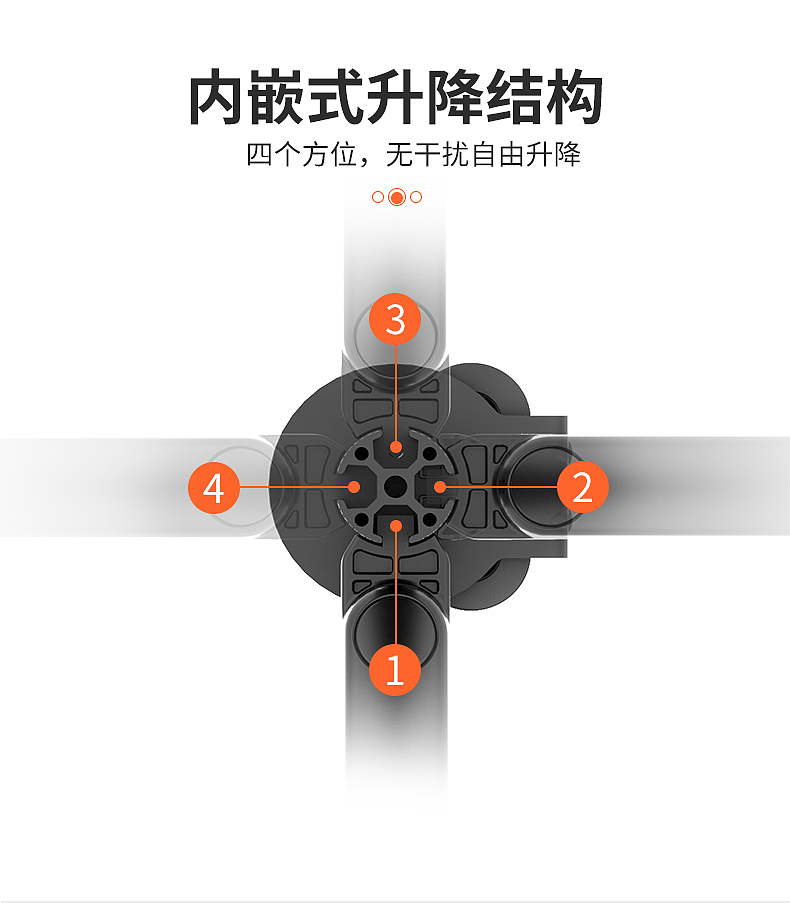 内嵌式升降结构

四个方位，无干扰自由升降

3

4

2

1