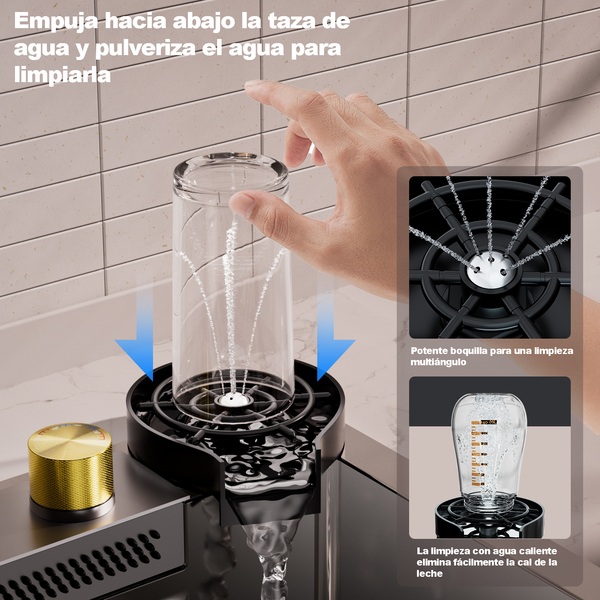 Empuja hacia abajo la taza de agua y pulveriza el agua para limpiarla

Potente boquilla para una limpieza multiángulo

La limpieza con agua caliente elimina fácilmente la cal de la leche