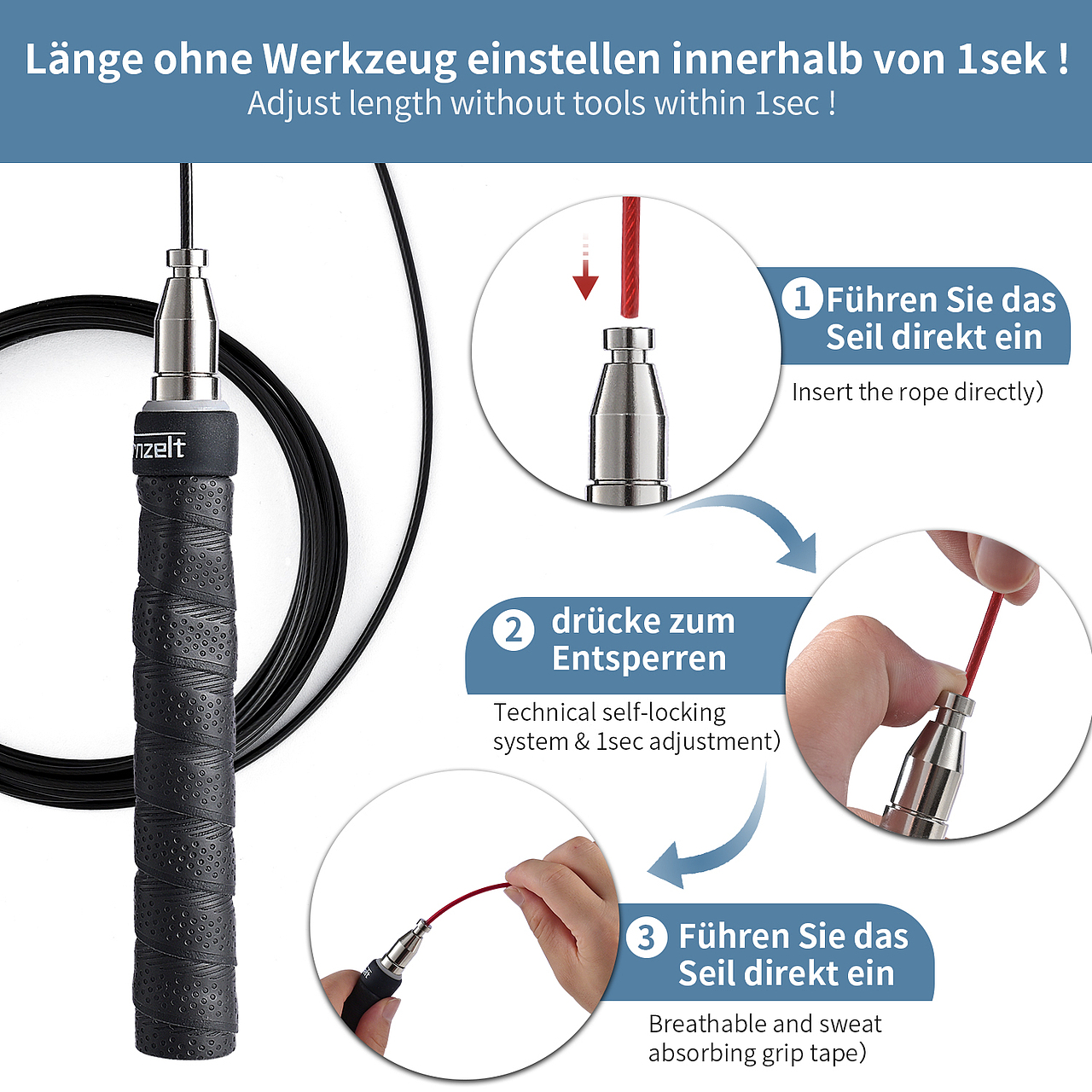 Länge ohne Werkzeug einstellen innerhalb von 1sek !
Adjust length without tools within 1sec !

nzelt

1 Führen Sie das Seil direkt ein

Insert the rope directly)

2 drücke zum Entsperren

Technical self-locking system & 1sec adjustment)

3 Führen Sie das Seil direkt ein

Breathable and sweat absorbing grip tape)