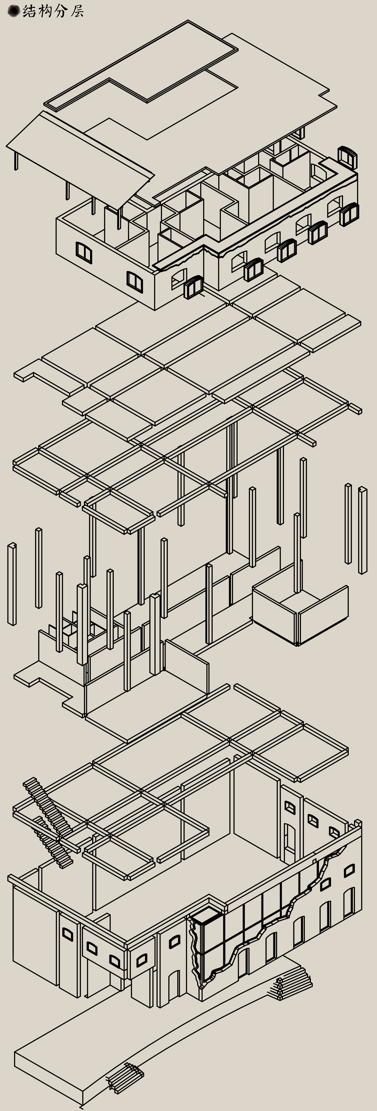 结构分层