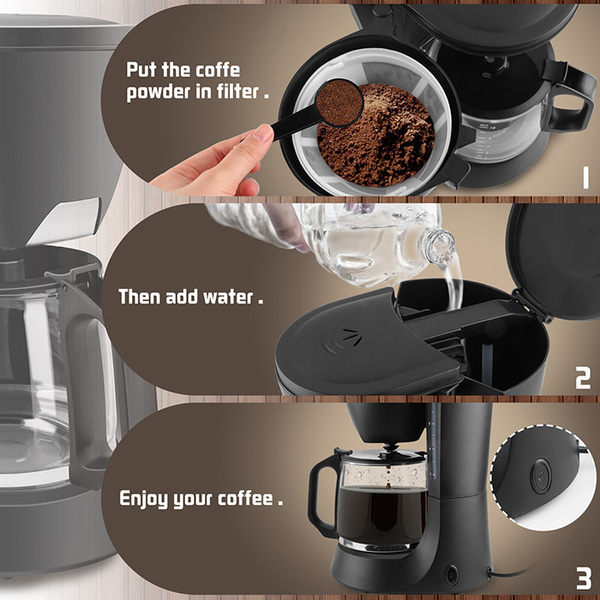 Put the coffe powder in filter .

1

Then add water .

2

Enjoy your coffee .

3