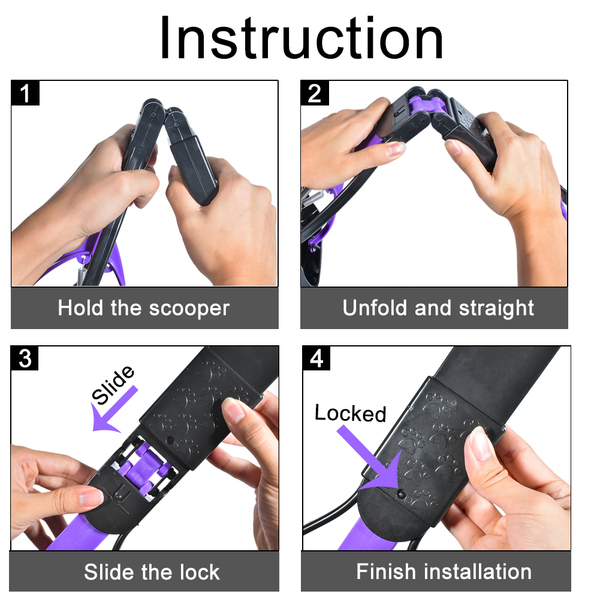 Instruction

1

Hold the scooper

2

Unfold and straight

3

Slide

Slide the lock

4

Locked

Finish installation