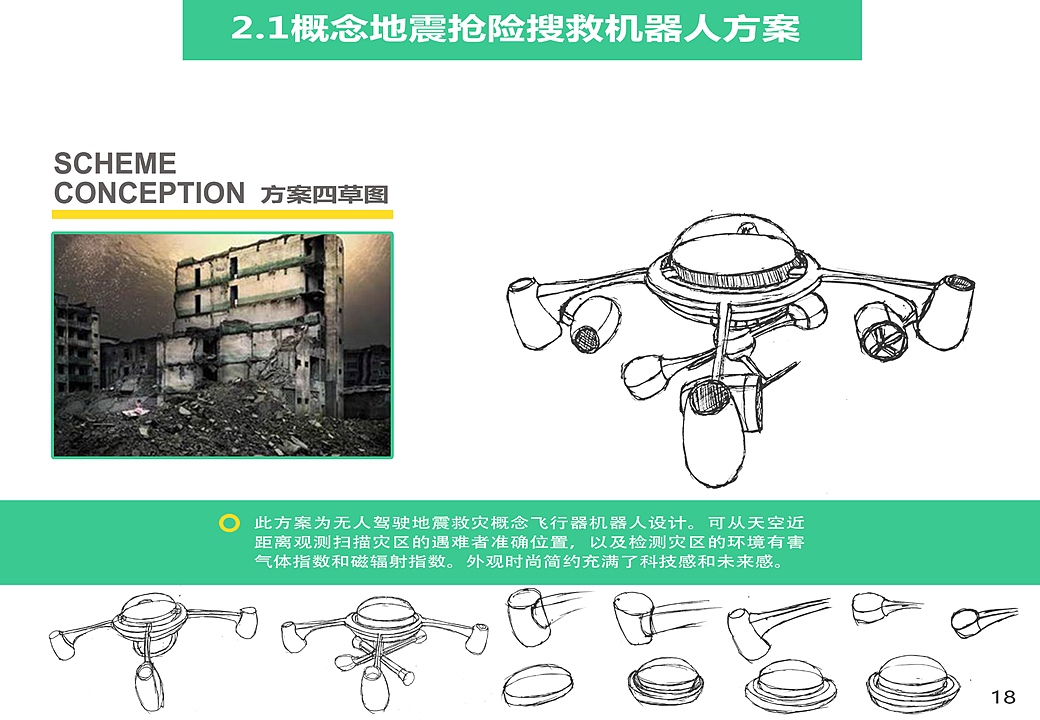 2.1概念地震抢险搜救机器人方案

SCHEME CONCEPTION 方案四草图

此方案为无人驾驶地震救灾概念飞行器机器人设计。可从天空近距离观测扫描灾区的遇难者准确位置，以及检测灾区的环境有害气体指数和磁辐射指数。外观时尚简约充满了科技感和未来感。

18