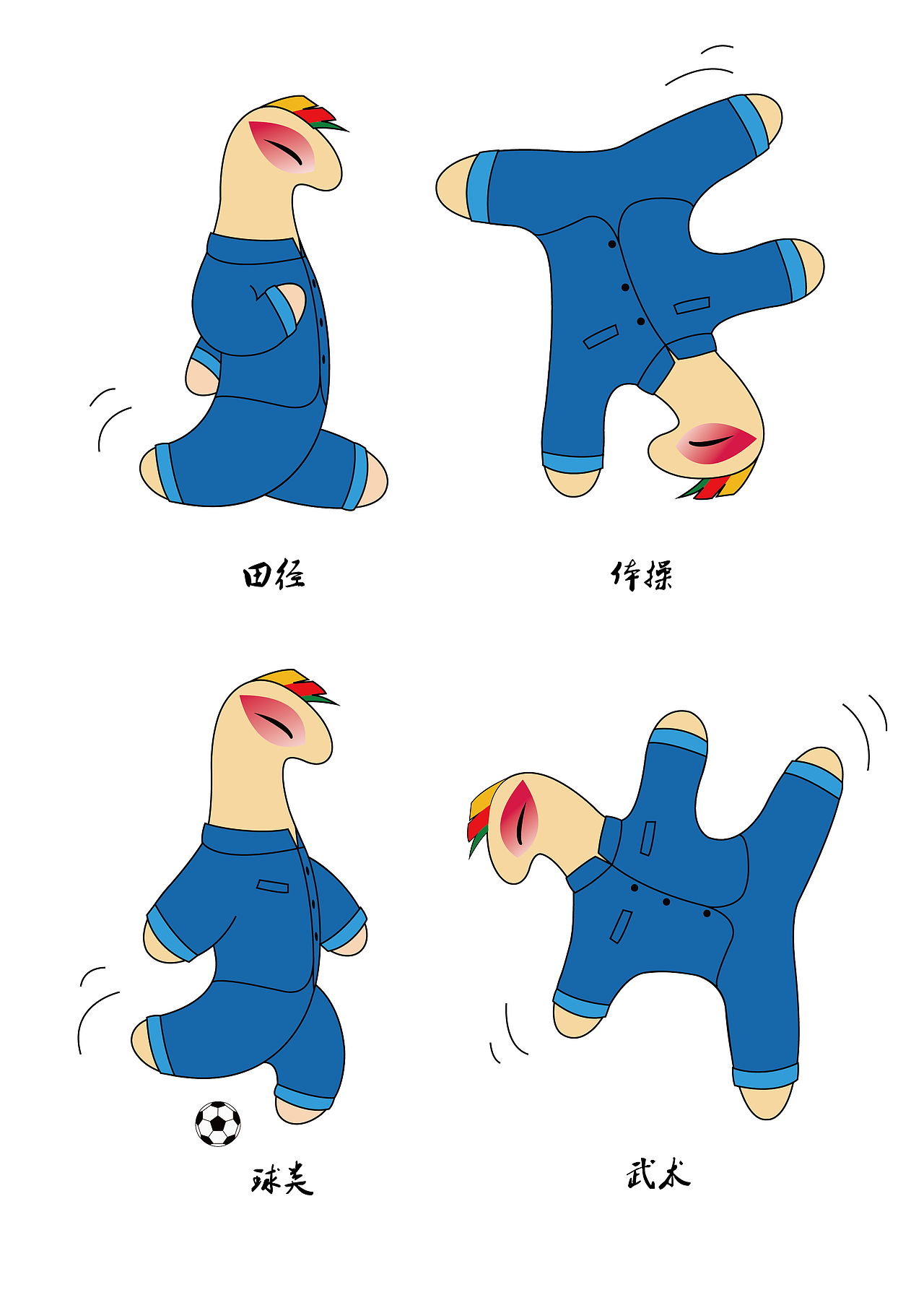 田径

体操

球类

武术