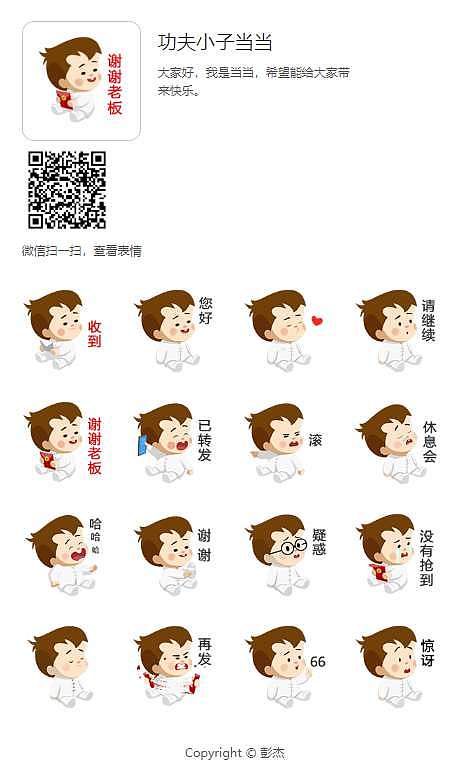 谢谢老板

功夫小子当当

大家好，我是当当，希望能给大家带来快乐。

微信扫一扫，查看表情

收到

您好

请继续

谢谢老板

已转发

滚

休息会

哈哈哈

谢谢

疑惑

没有抢到

再发

66

惊讶

Copyright © 彭杰