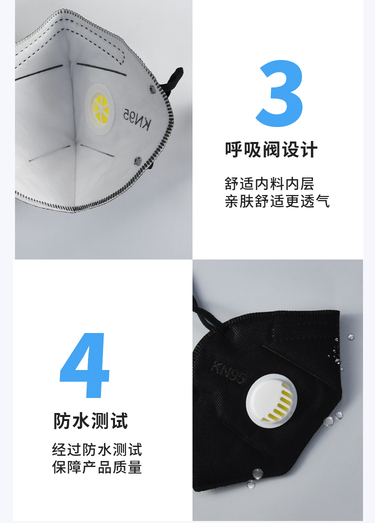 KN95

3

呼吸阀设计

舒适内料内层
亲肤舒适更透气

4

防水测试

经过防水测试
保障产品质量

KN95