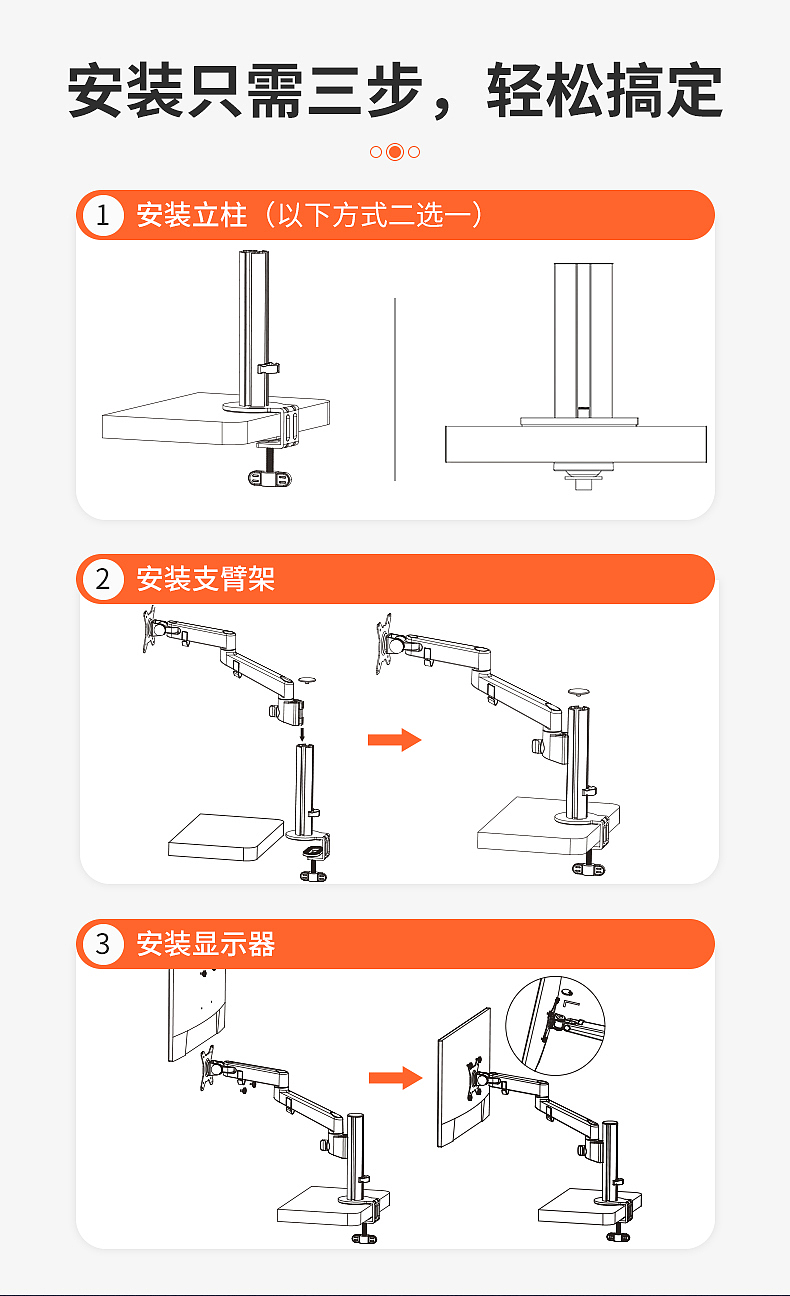 安装只需三步，轻松搞定

1 安装立柱（以下方式二选一）

2 安装支臂架

3 安装显示器