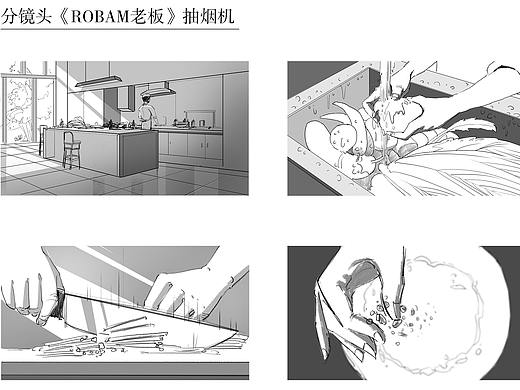 分镜头《ROBAM老板》抽烟机