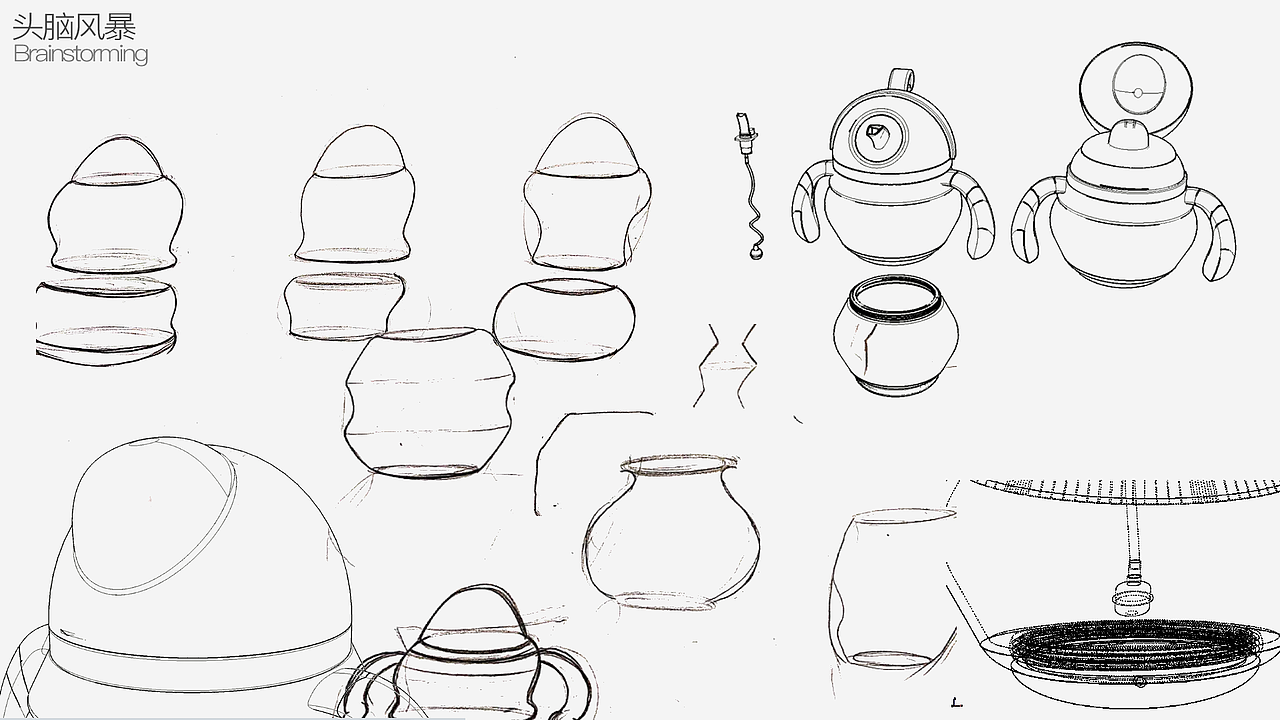 头脑风暴
Brainstorming