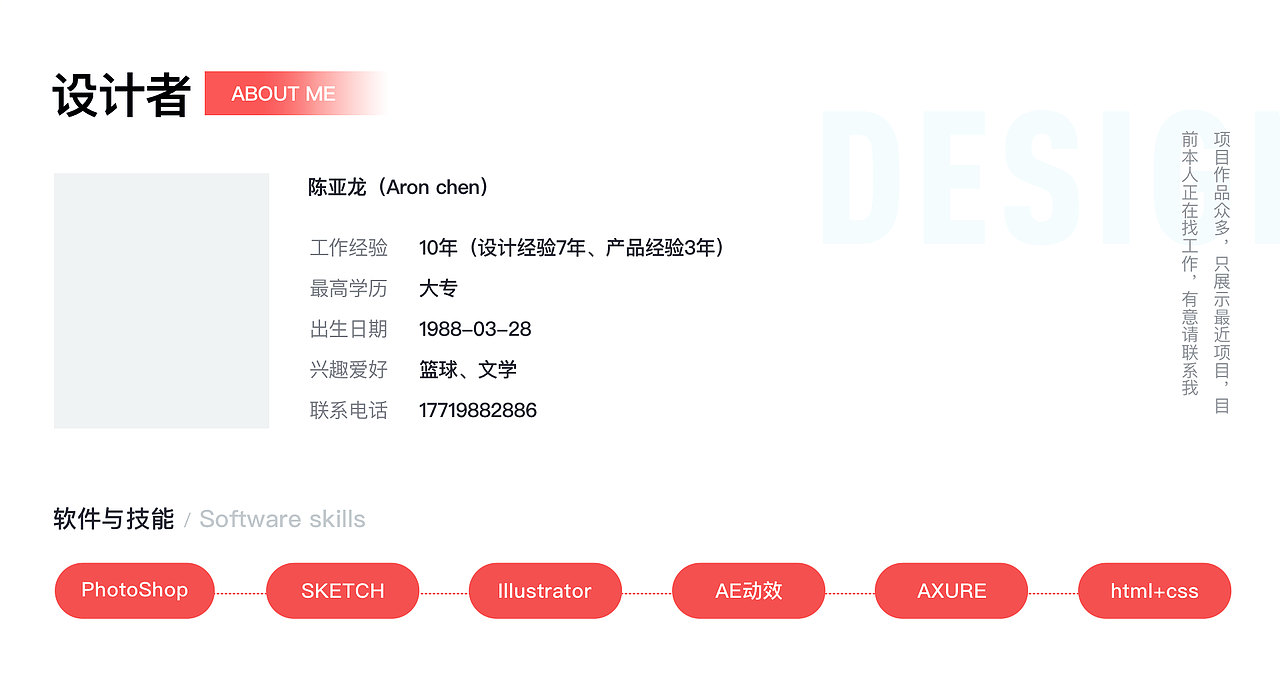 设计者 ABOUT ME

DESIG

陈亚龙（Aron chen）

工作经验 10年（设计经验7年、产品经验3年）
最高学历 大专
出生日期 1988-03-28
兴趣爱好 篮球、文学
联系电话 17719882886

项目作品众多，只展示最近项目，目前本人正在找工作，有意请联系我

软件与技能 / Software skills

PhotoShop
SKETCH
Illustrator
AE动效
AXURE
html+css