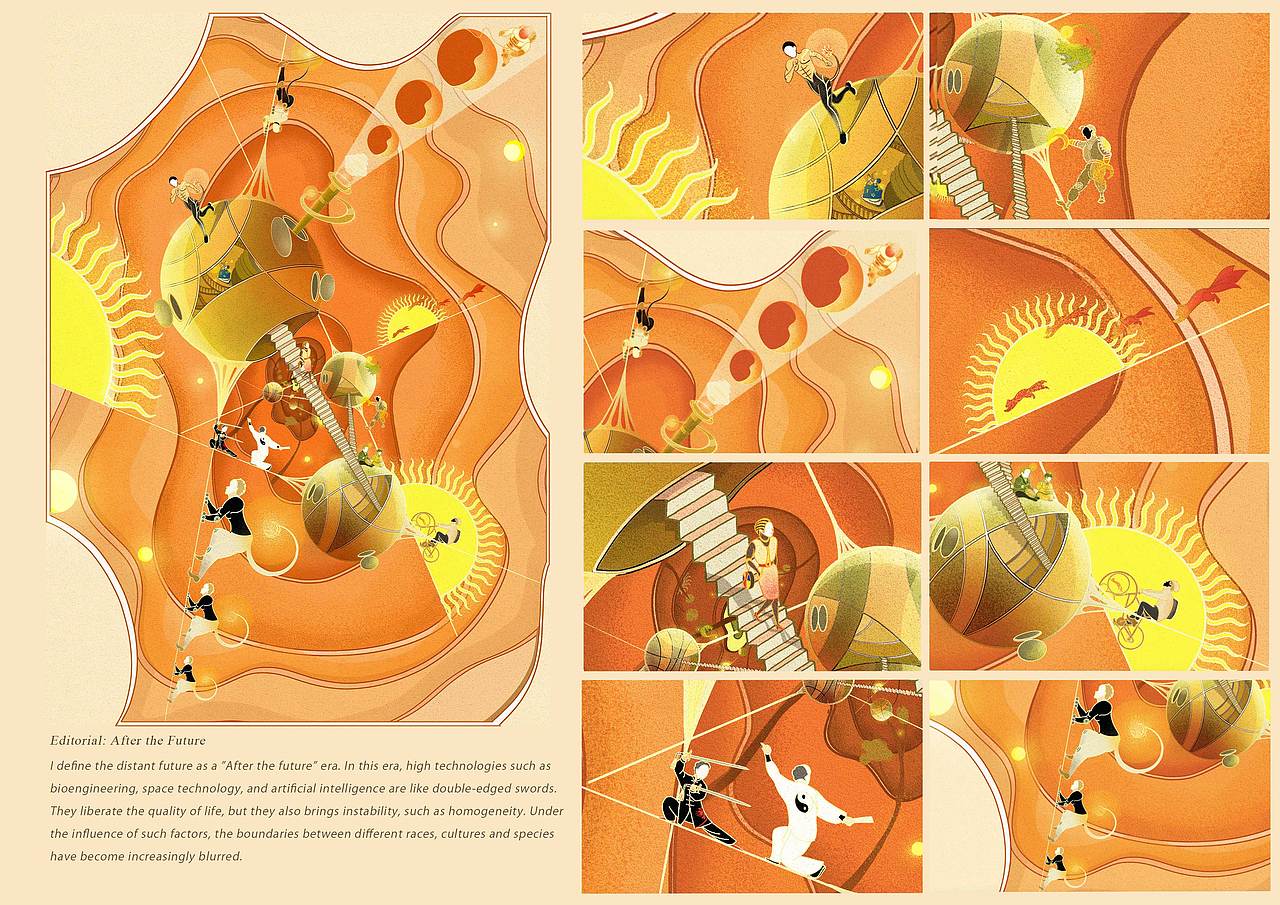 Editorial: After the Future

I define the distant future as a "After the future" era. In this era, high technologies such as bioengineering, space technology, and artificial intelligence are like double-edged swords. They liberate the quality of life, but they also brings instability, such as homogeneity. Under the influence of such factors, the boundaries between different races, cultures and species have become increasingly blurred.