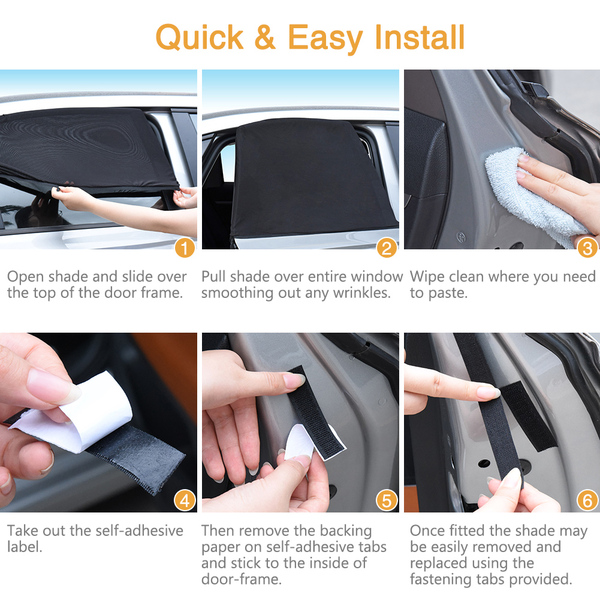 Quick & Easy Install

1

Open shade and slide over the top of the door frame.

2

Pull shade over entire window smoothing out any wrinkles.

3

Wipe clean where you need to paste.

4

Take out the self-adhesive label.

5

Then remove the backing paper on self-adhesive tabs and stick to the inside of door-frame.

6

Once fitted the shade may be easily removed and replaced using the fastening tabs provided.