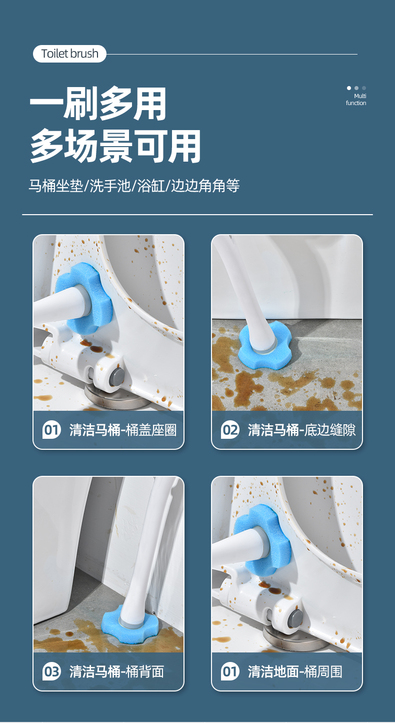 Toilet brush

Multi function

一刷多用
多场景可用

马桶坐垫/洗手池/浴缸/边边角角等

01 清洁马桶-桶盖座圈

02 清洁马桶-底边缝隙

03 清洁马桶-桶背面

01 清洁地面-桶周围