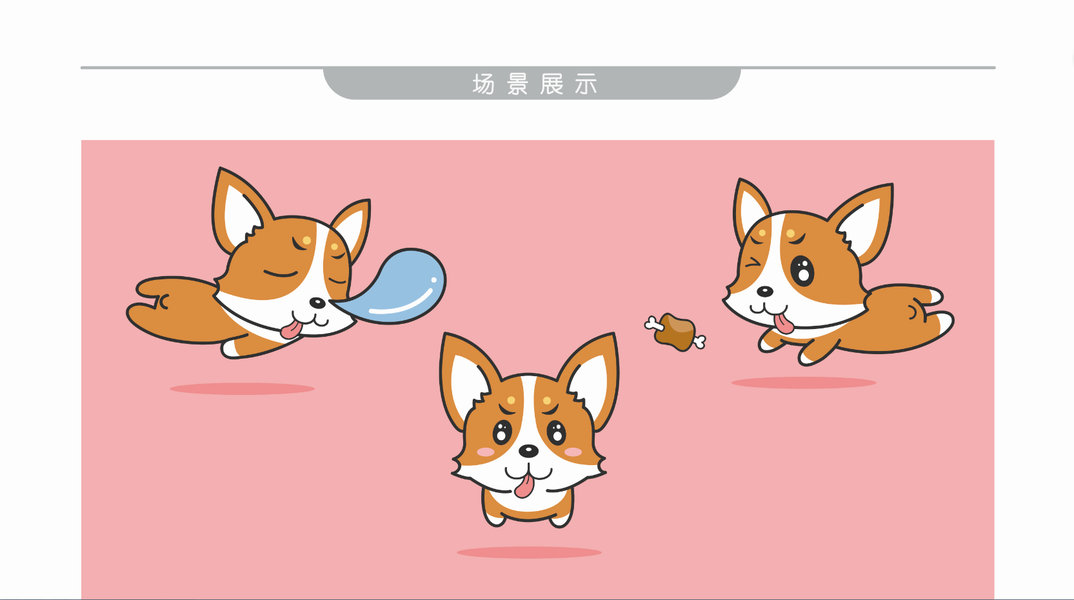 场景展示