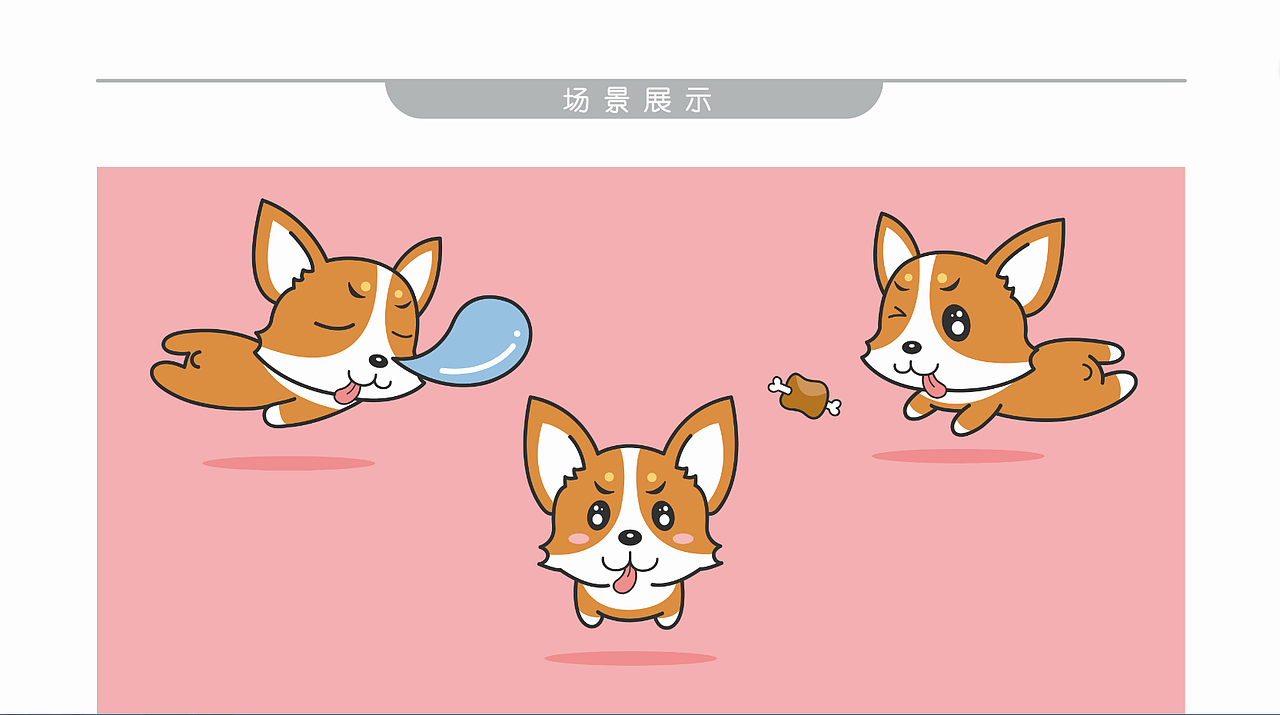 场景展示