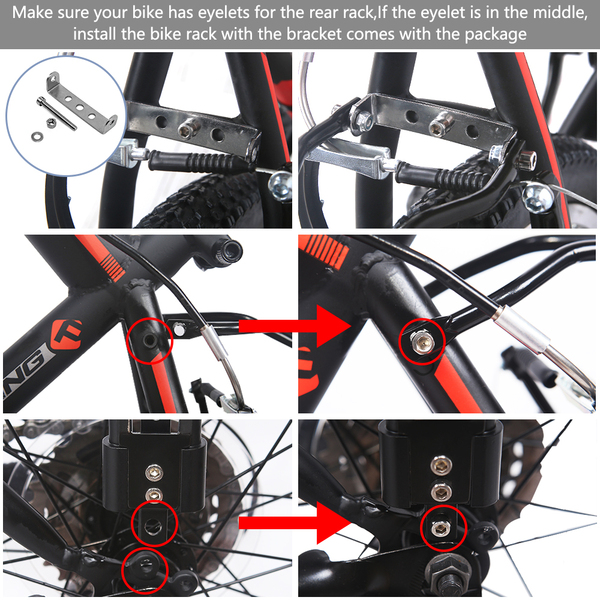 Make sure your bike has eyelets for the rear rack,If the eyelet is in the middle, install the bike rack with the bracket comes with the package

NG