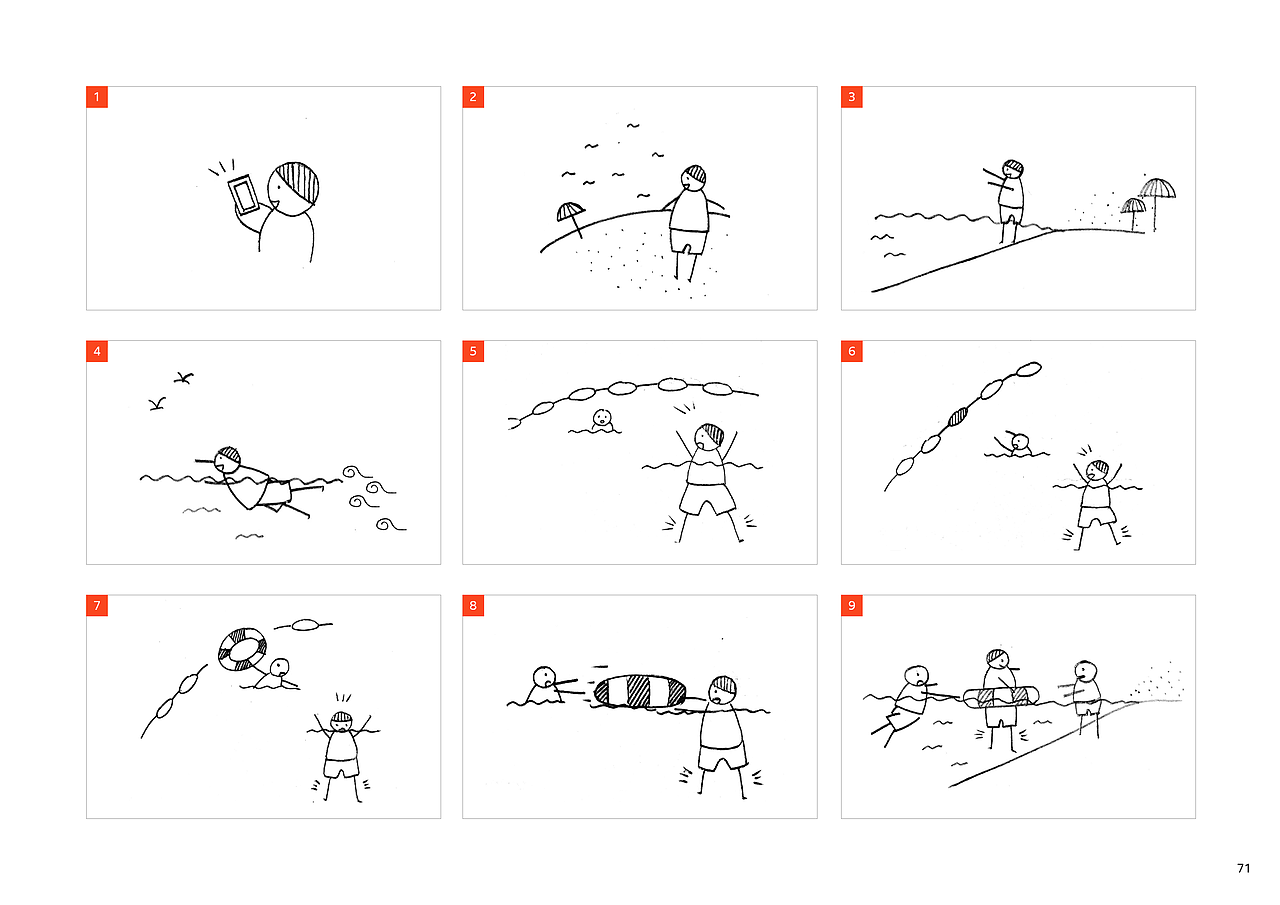 1

2

3

4

5

6

7

8

9

71