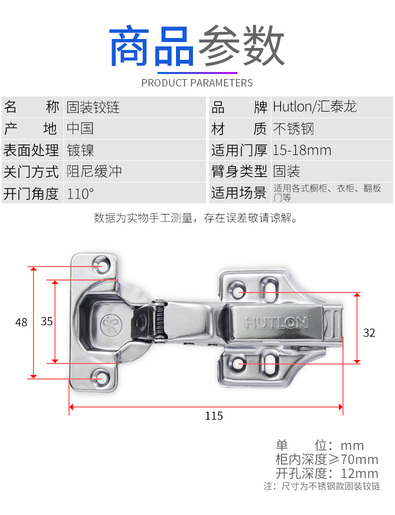 商品参数

PRODUCT PARAMETERS

| 名　称 | 固装铰链 | 品　牌 | Hutlon/汇泰龙 |
|---|---|---|---|
| 产　地 | 中国 | 材　质 | 不锈钢 |
| 表面处理 | 镀镍 | 适用门厚 | 15-18mm |
| 关门方式 | 阻尼缓冲 | 臂身类型 | 固装 |
| 开门角度 | 110° | 适用场景 | 适用各式橱柜、衣柜、翻板门等 |

数据为实物手工测量，存在误差敬请谅解。

48
35
HUTLON
32
115

单　位：mm
柜内深度≥70mm
开孔深度：12mm
注：尺寸为不锈钢款固装铰链