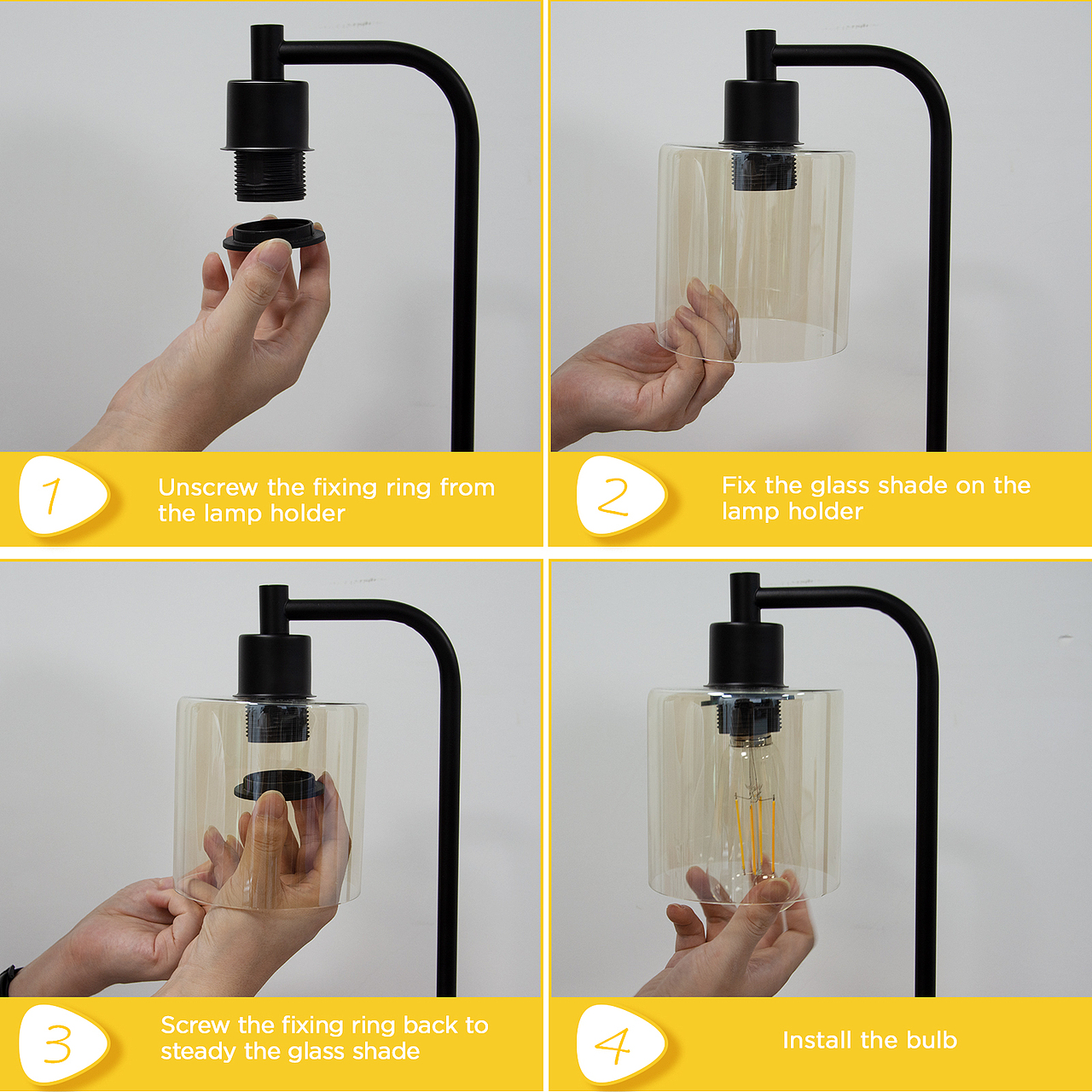 1
Unscrew the fixing ring from the lamp holder

2
Fix the glass shade on the lamp holder

3
Screw the fixing ring back to steady the glass shade

4
Install the bulb