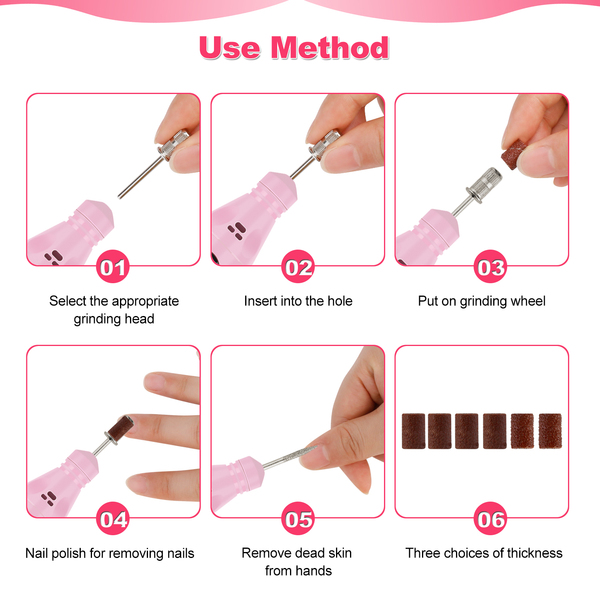 Use Method

01
Select the appropriate grinding head

02
Insert into the hole

03
Put on grinding wheel

04
Nail polish for removing nails

05
Remove dead skin from hands

06
Three choices of thickness