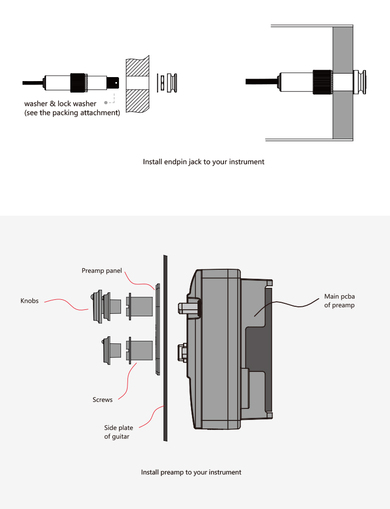 washer & lock washer
(see the packing attachment)

Install endpin jack to your instrument

Preamp panel

Knobs

Main pcba
of preamp

Screws

Side plate
of guitar

Install preamp to your instrument