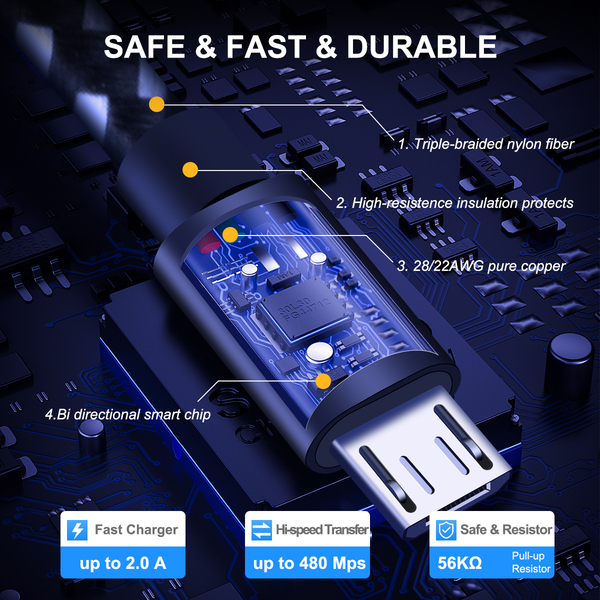 SAFE & FAST & DURABLE

1. Triple-braided nylon fiber

2. High-resistence insulation protects

3. 28/22AWG pure copper

4.Bi directional smart chip

Fast Charger
up to 2.0 A

Hi-speed Transfer
up to 480 Mps

Safe & Resistor
56KΩ Pull-up Resistor