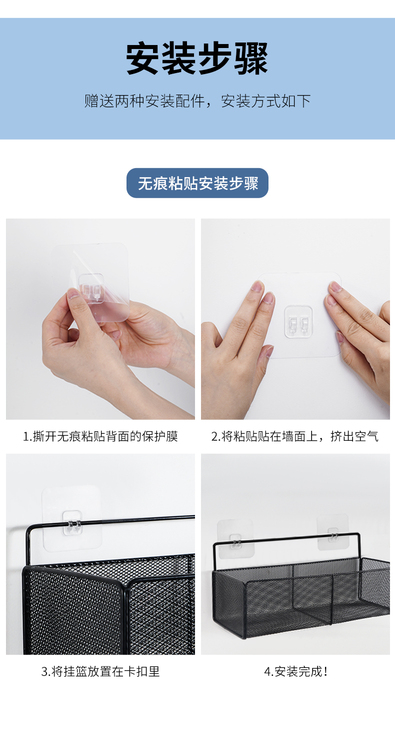 安装步骤

赠送两种安装配件，安装方式如下

无痕粘贴安装步骤

1.撕开无痕粘贴背面的保护膜

2.将粘贴贴在墙面上，挤出空气

3.将挂篮放置在卡扣里

4.安装完成！