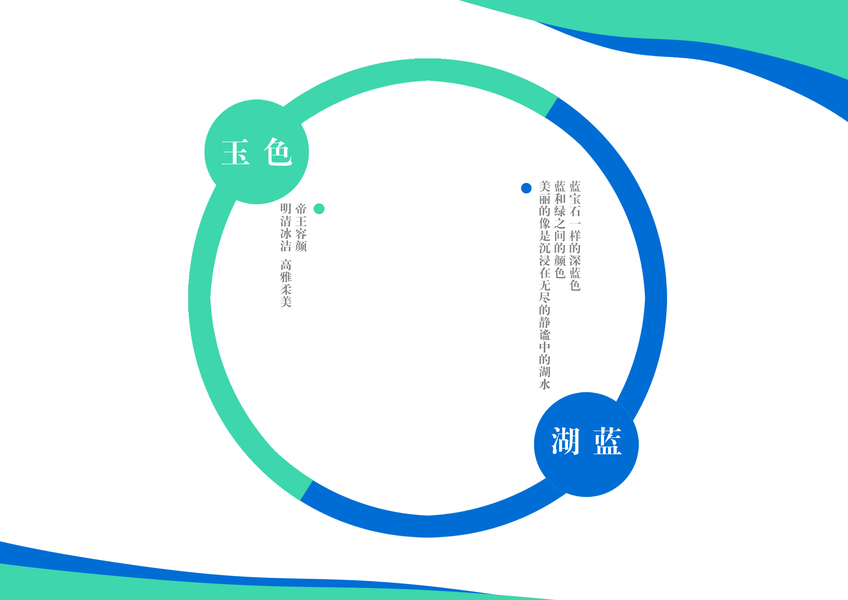 玉色

帝王容颜
明清冰洁 高雅柔美

蓝宝石一样的深蓝色
蓝和绿之间的颜色
美丽的像是沉浸在无尽的静谧中的湖水

湖蓝