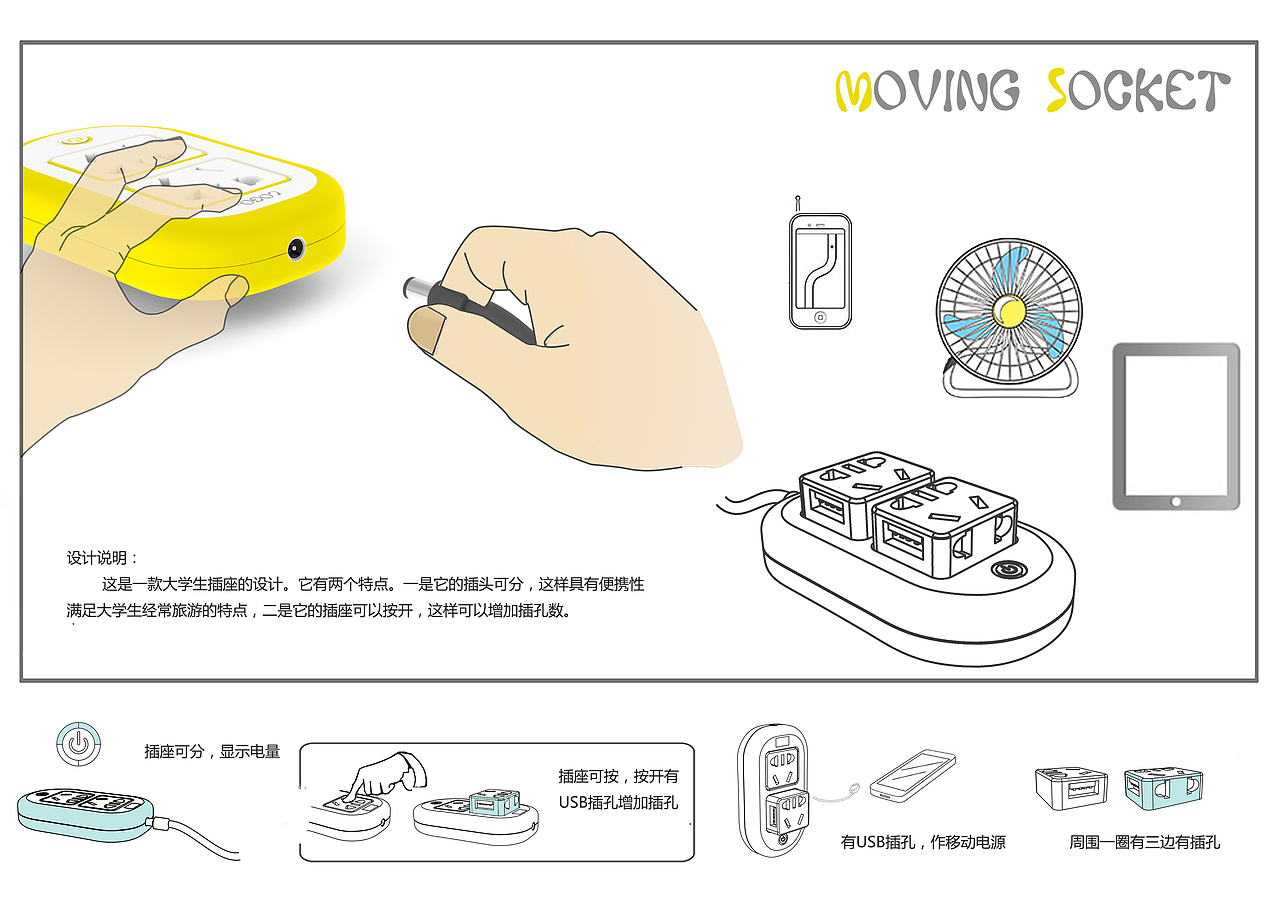 MOVING SOCKET

设计说明：

这是一款大学生插座的设计。它有两个特点。一是它的插头可分，这样具有便携性满足大学生经常旅游的特点，二是它的插座可以按开，这样可以增加插孔数。

插座可分，显示电量

插座可按，按开有USB插孔增加插孔

有USB插孔，作移动电源

周围一圈有三边有插孔