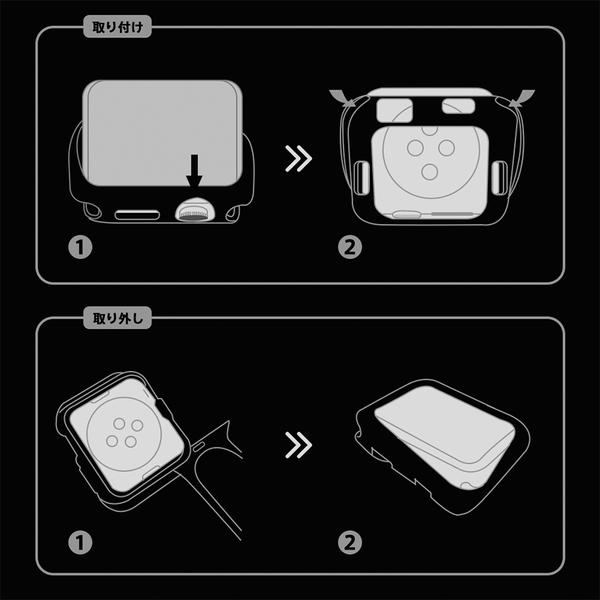 取り付け

1

2

取り外し

1

2