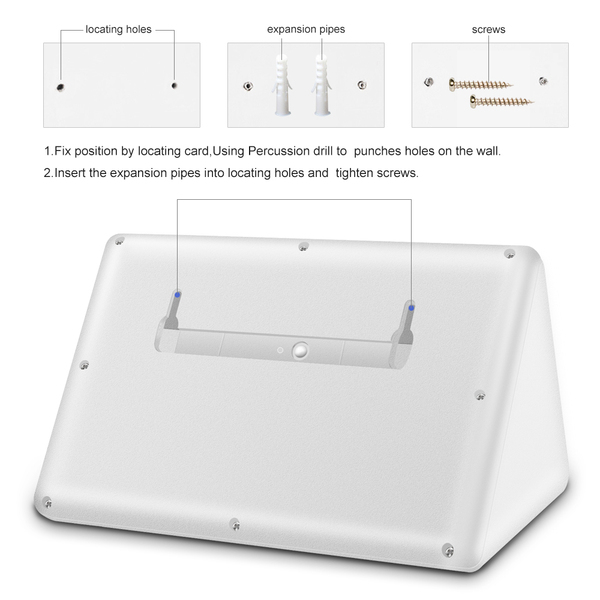 locating holes

expansion pipes

screws

1.Fix position by locating card,Using Percussion drill to punches holes on the wall.

2.Insert the expansion pipes into locating holes and tighten screws.