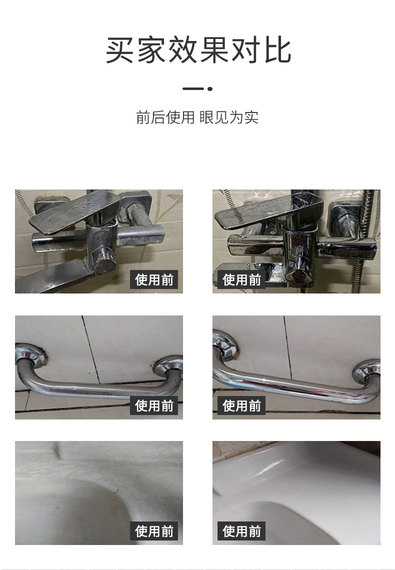 买家效果对比

前后使用 眼见为实

使用前

使用前

使用前

使用前

使用前

使用前