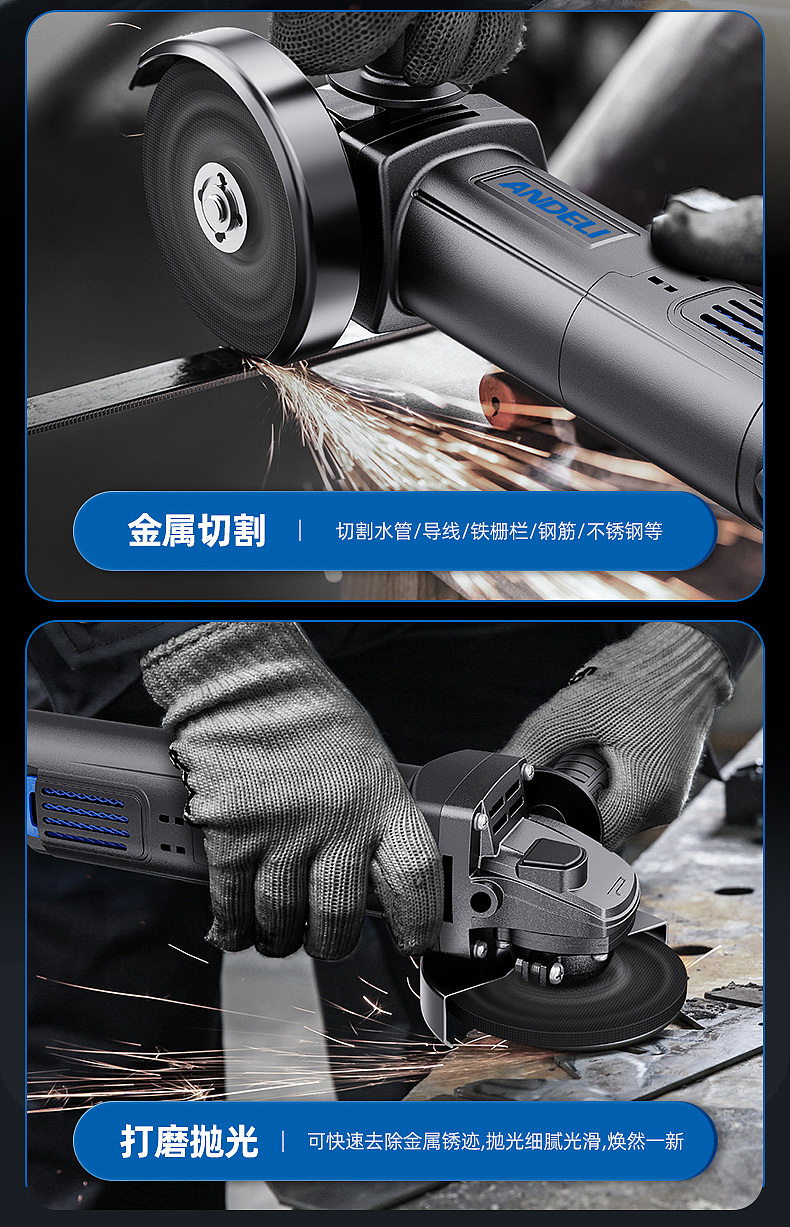 ANDELI

金属切割 | 切割水管/导线/铁栅栏/钢筋/不锈钢等

打磨抛光 | 可快速去除金属锈迹,抛光细腻光滑,焕然一新