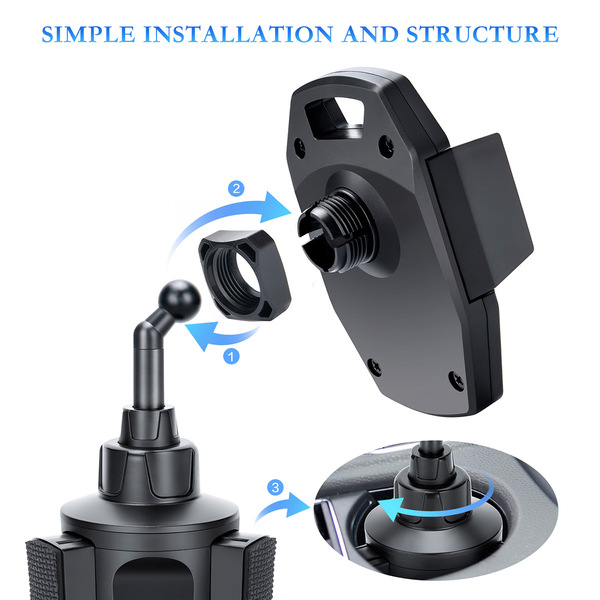 SIMPLE INSTALLATION AND STRUCTURE

2

1

3