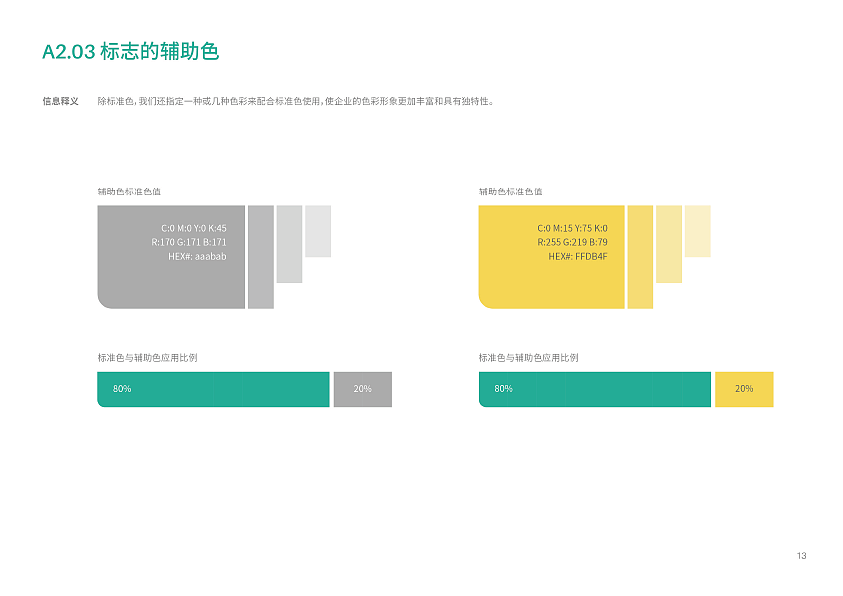 A2.03 标志的辅助色

信息释义 除标准色，我们还指定一种或几种色彩来配合标准色使用，使企业的色彩形象更加丰富和具有独特性。

辅助色标准色值

C:0 M:0 Y:0 K:45
R:170 G:171 B:171
HEX#: aaabab

标准色与辅助色应用比例

80%

20%

辅助色标准色值

C:0 M:15 Y:75 K:0
R:255 G:219 B:79
HEX#: FFDB4F

标准色与辅助色应用比例

80%

20%

13