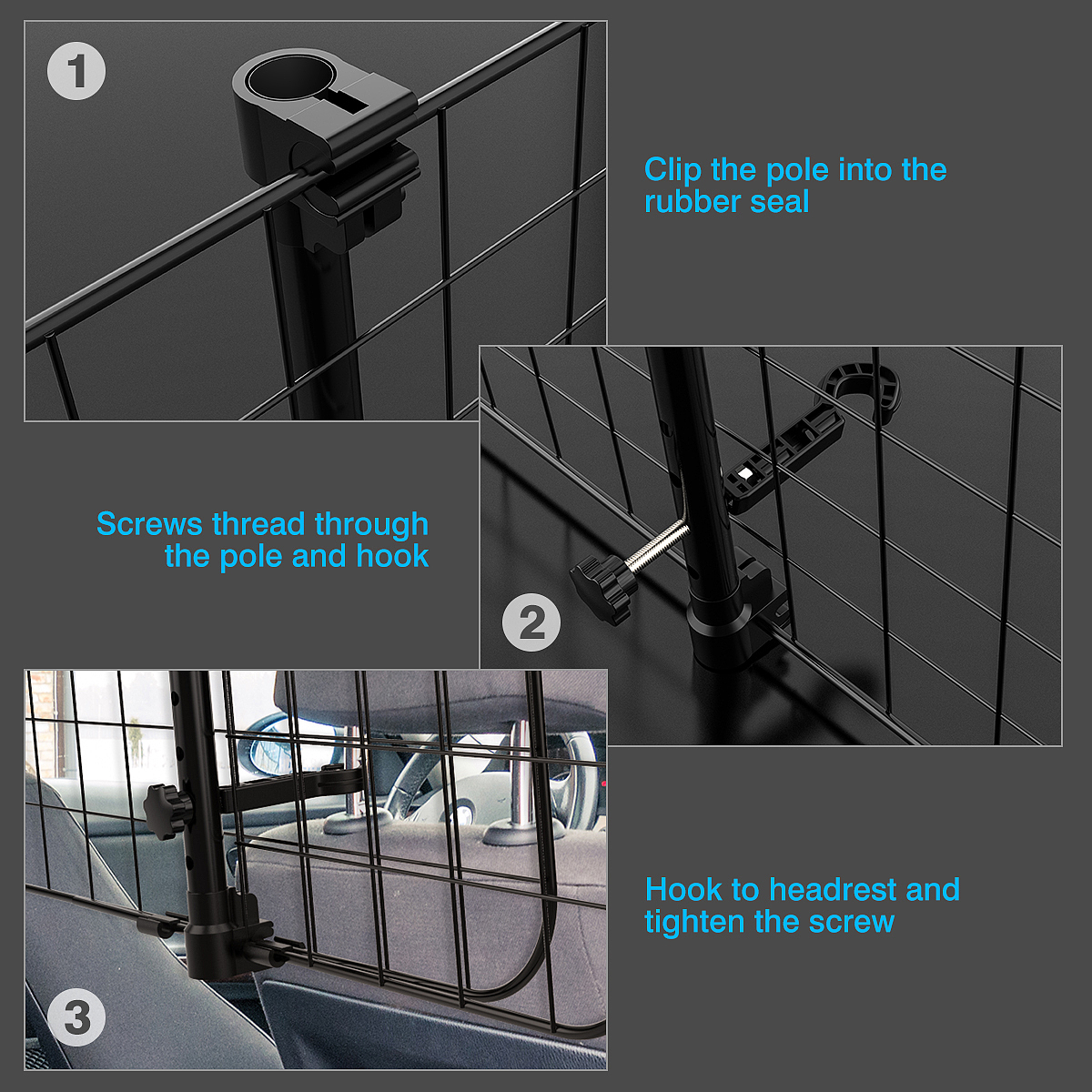 1

Clip the pole into the rubber seal

Screws thread through the pole and hook

2

3

Hook to headrest and tighten the screw