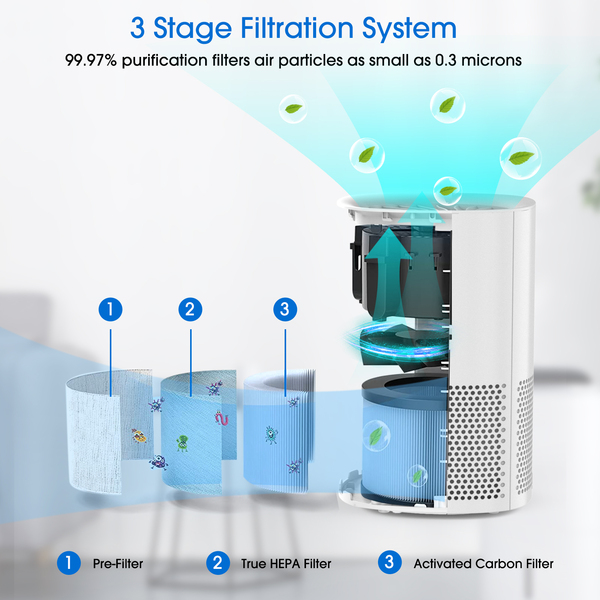 3 Stage Filtration System

99.97% purification filters air particles as small as 0.3 microns

1

2

3

1 Pre-Filter

2 True HEPA Filter

3 Activated Carbon Filter