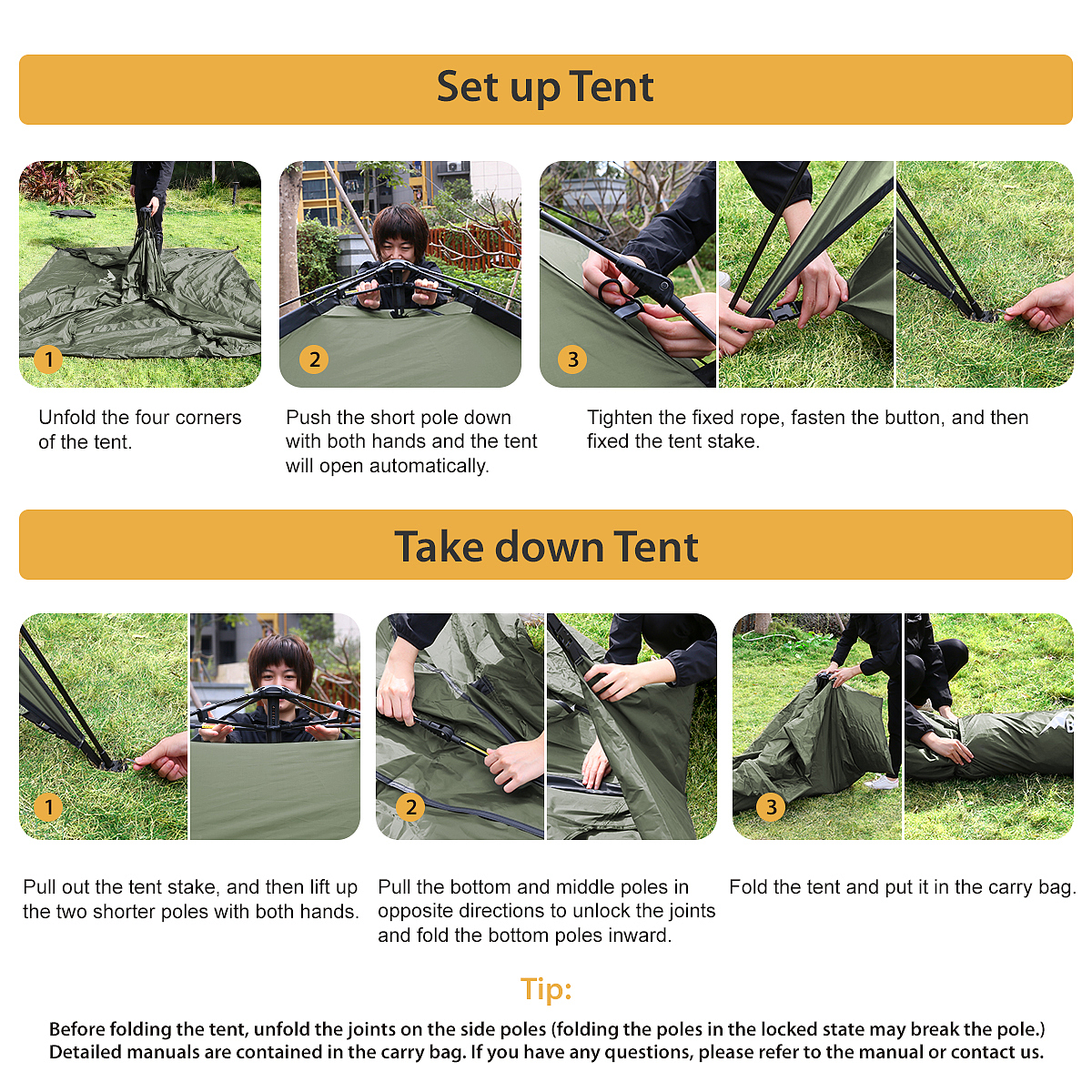 Set up Tent

1

Unfold the four corners of the tent.

2

Push the short pole down with both hands and the tent will open automatically.

3

Tighten the fixed rope, fasten the button, and then fixed the tent stake.

Take down Tent

1

Pull out the tent stake, and then lift up the two shorter poles with both hands.

2

Pull the bottom and middle poles in opposite directions to unlock the joints and fold the bottom poles inward.

3

Fold the tent and put it in the carry bag.

Tip:

Before folding the tent, unfold the joints on the side poles (folding the poles in the locked state may break the pole.) Detailed manuals are contained in the carry bag. If you have any questions, please refer to the manual or contact us.