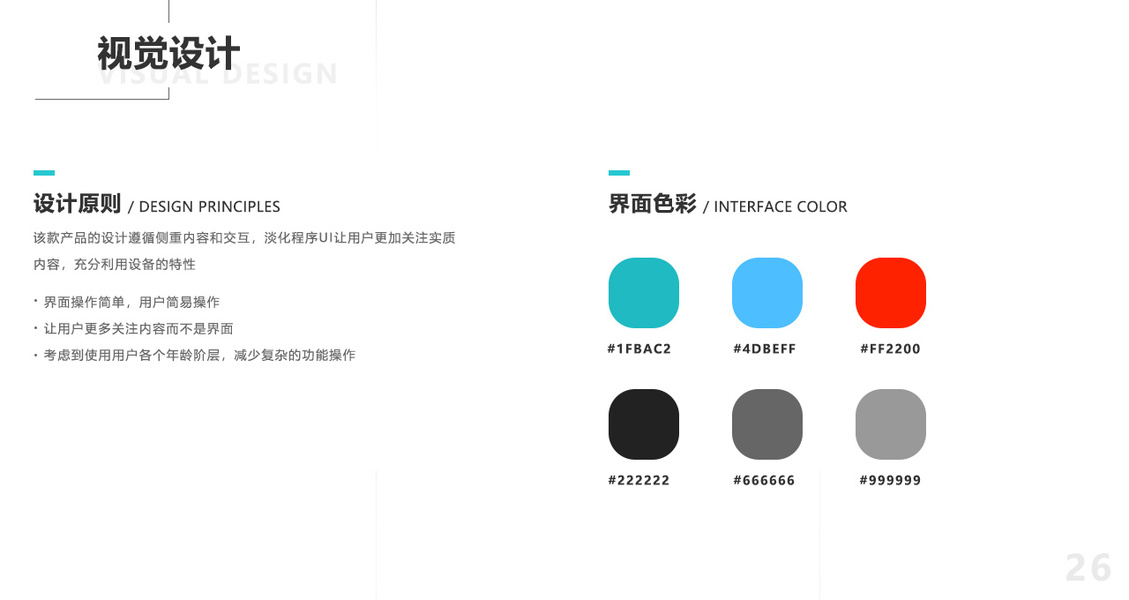 视觉设计
VISUAL DESIGN

设计原则 / DESIGN PRINCIPLES

该款产品的设计遵循侧重内容和交互，淡化程序UI让用户更加关注实质内容，充分利用设备的特性

· 界面操作简单，用户简易操作
· 让用户更多关注内容而不是界面
· 考虑到使用用户各个年龄阶层，减少复杂的功能操作

界面色彩 / INTERFACE COLOR

#1FBAC2
#4DBEFF
#FF2200
#222222
#666666
#999999

26