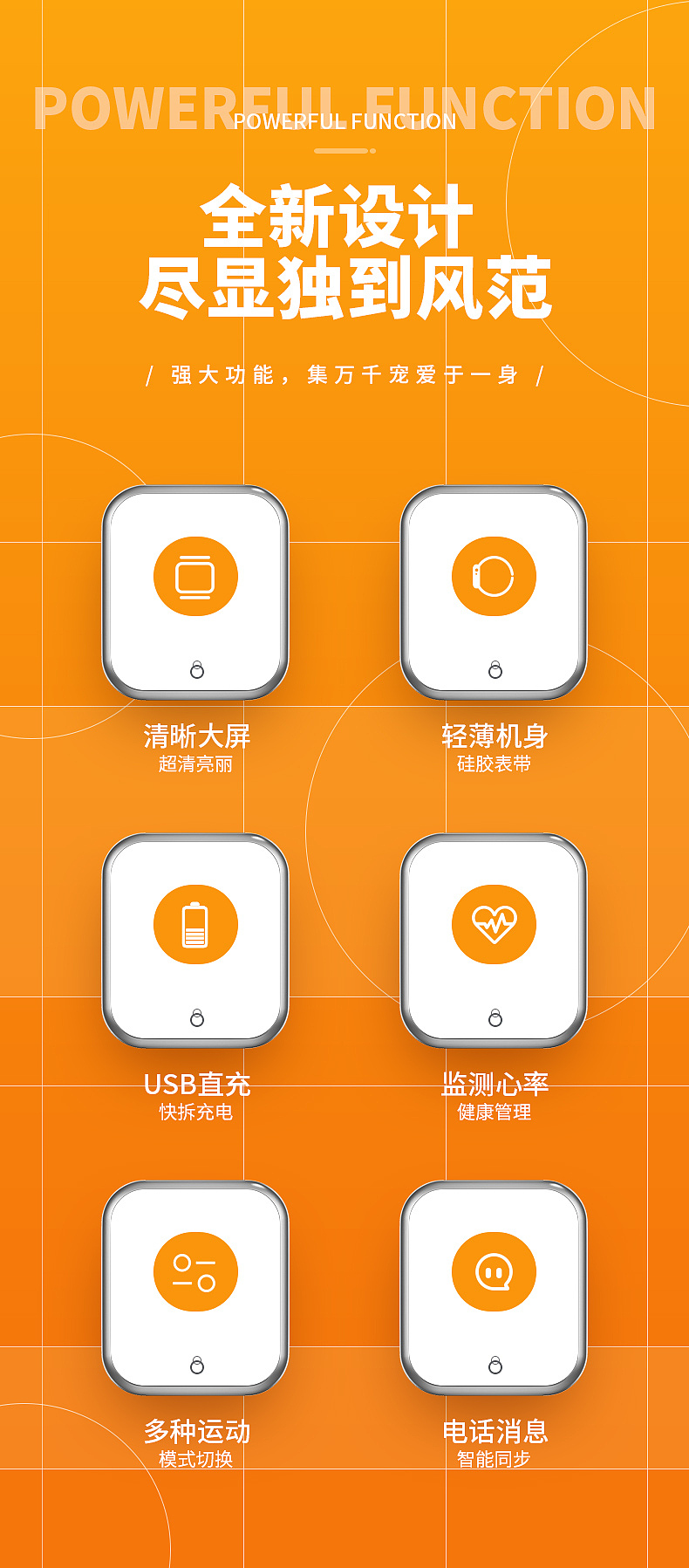 POWERFUL FUNCTION
POWERFUL FUNCTION

全新设计
尽显独到风范

/ 强大功能，集万千宠爱于一身 /

清晰大屏
超清亮丽

轻薄机身
硅胶表带

USB直充
快拆充电

监测心率
健康管理

多种运动
模式切换

电话消息
智能同步