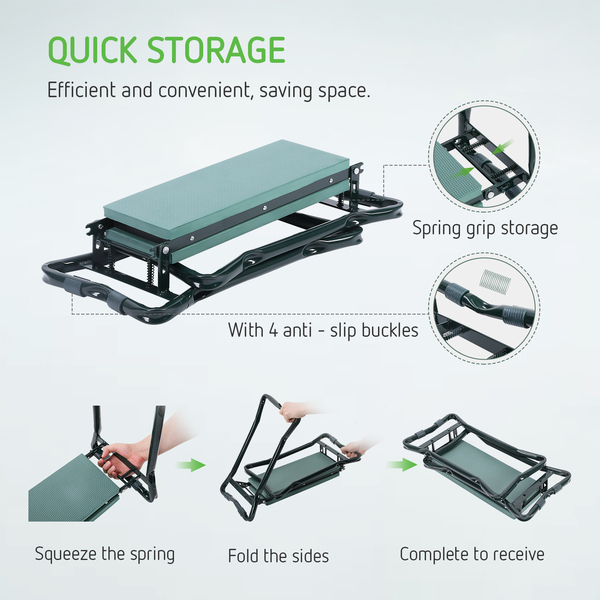 QUICK STORAGE

Efficient and convenient, saving space.

Spring grip storage

With 4 anti - slip buckles

Squeeze the spring

Fold the sides

Complete to receive