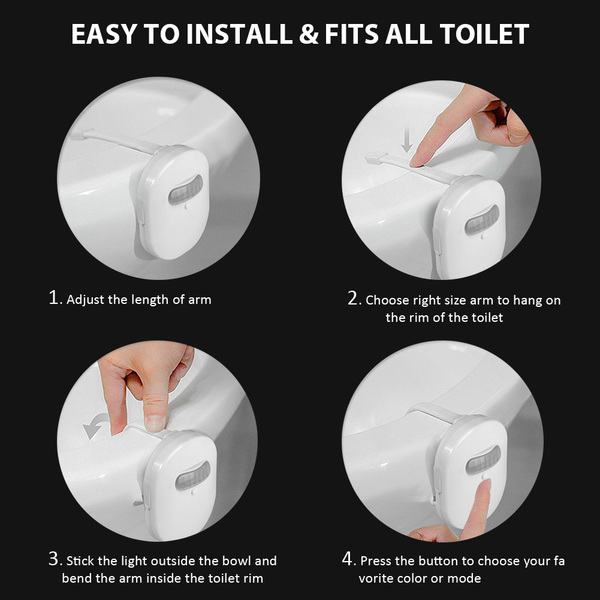 EASY TO INSTALL & FITS ALL TOILET

1. Adjust the length of arm

2. Choose right size arm to hang on the rim of the toilet

3. Stick the light outside the bowl and bend the arm inside the toilet rim

4. Press the button to choose your fa vorite color or mode