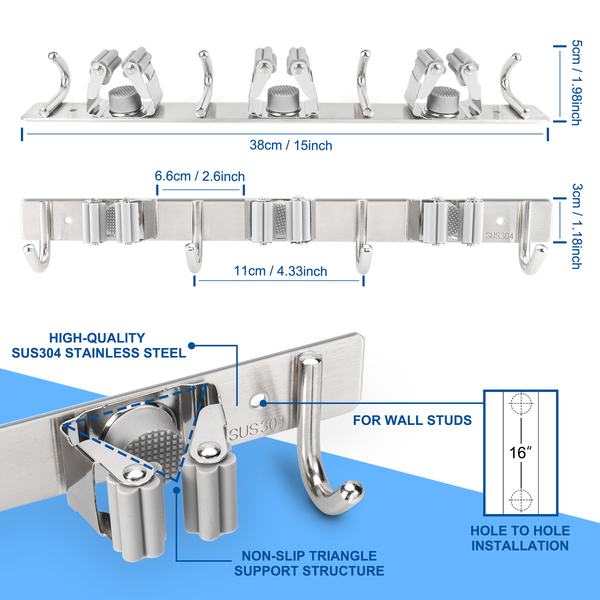 5cm / 1.98inch

38cm / 15inch

6.6cm / 2.6inch

3cm / 1.18inch

SUS304

11cm / 4.33inch

HIGH-QUALITY SUS304 STAINLESS STEEL

SUS304

FOR WALL STUDS

16″

HOLE TO HOLE INSTALLATION

NON-SLIP TRIANGLE SUPPORT STRUCTURE