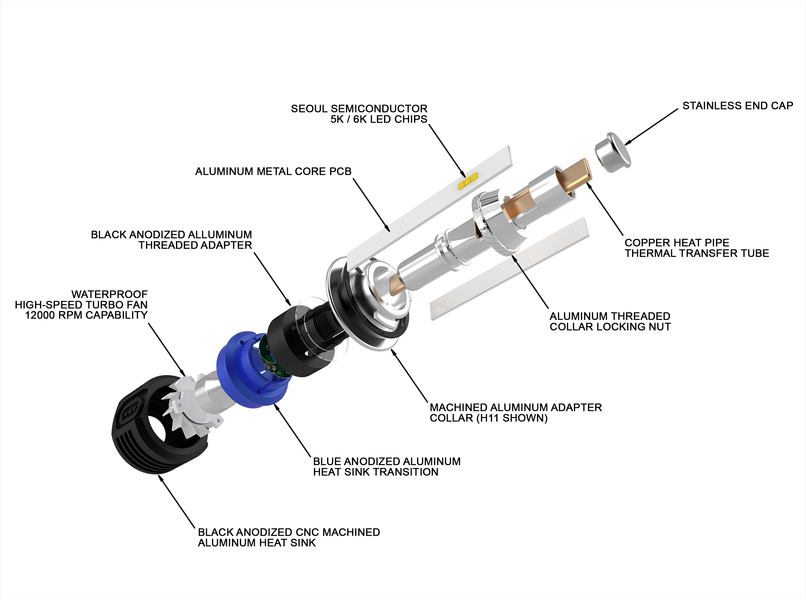 SEOUL SEMICONDUCTOR
5K / 6K LED CHIPS

STAINLESS END CAP

ALUMINUM METAL CORE PCB

BLACK ANODIZED ALLUMINUM
THREADED ADAPTER

COPPER HEAT PIPE
THERMAL TRANSFER TUBE

WATERPROOF
HIGH-SPEED TURBO FAN
12000 RPM CAPABILITY

ALUMINUM THREADED
COLLAR LOCKING NUT

MACHINED ALUMINUM ADAPTER
COLLAR (H11 SHOWN)

BLUE ANODIZED ALUMINUM
HEAT SINK TRANSITION

BLACK ANODIZED CNC MACHINED
ALUMINUM HEAT SINK