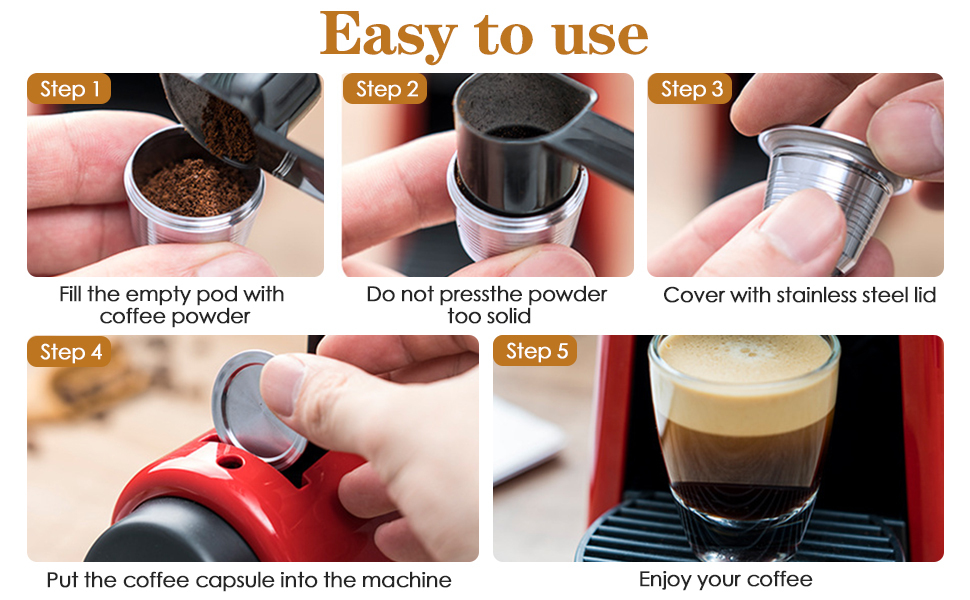 Easy to use

Step 1

Fill the empty pod with coffee powder

Step 2

Do not pressthe powder too solid

Step 3

Cover with stainless steel lid

Step 4

Put the coffee capsule into the machine

Step 5

Enjoy your coffee