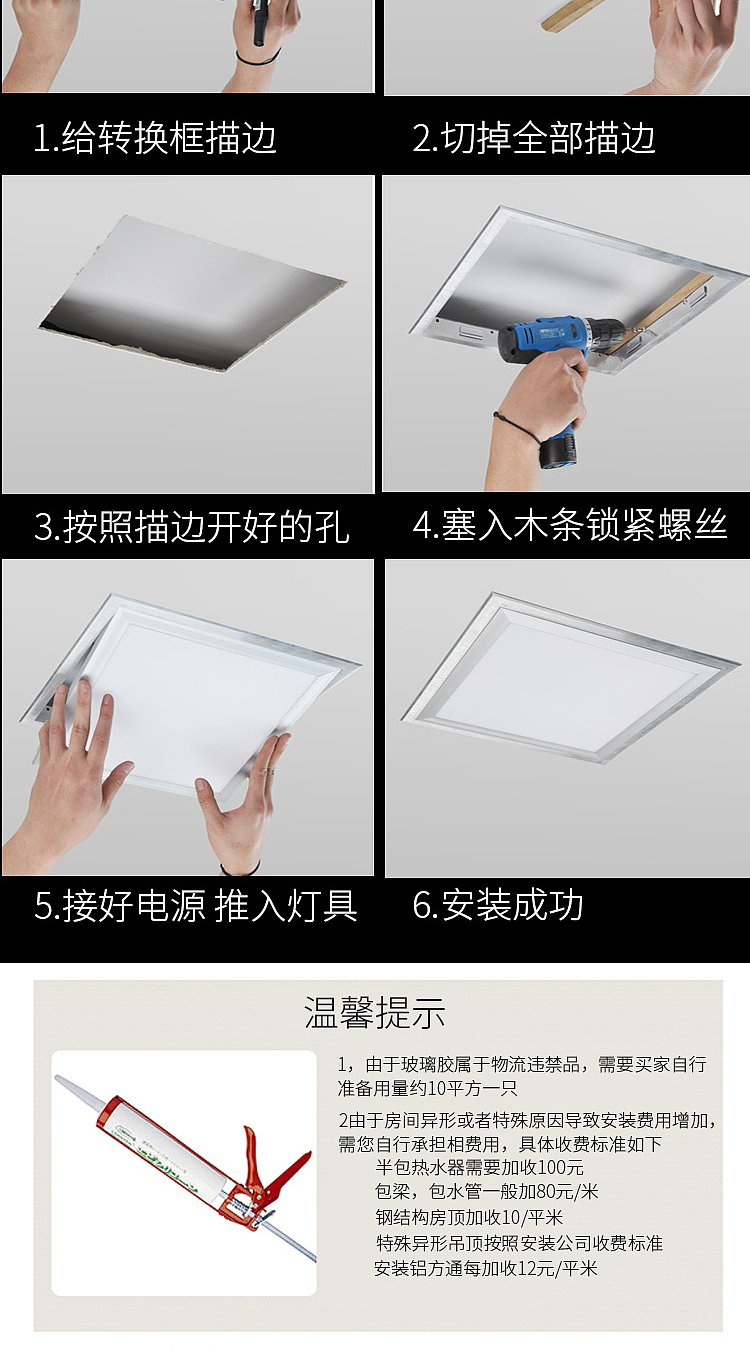 1.给转换框描边

2.切掉全部描边

3.按照描边开好的孔

4.塞入木条锁紧螺丝

5.接好电源 推入灯具

6.安装成功

温馨提示

1，由于玻璃胶属于物流违禁品，需要买家自行准备用量约10平方一只

2由于房间异形或者特殊原因导致安装费用增加，需您自行承担相费用，具体收费标准如下
半包热水器需要加收100元
包梁，包水管一般加80元/米
钢结构房顶加收10/平米
特殊异形吊顶按照安装公司收费标准
安装铝方通每加收12元/平米